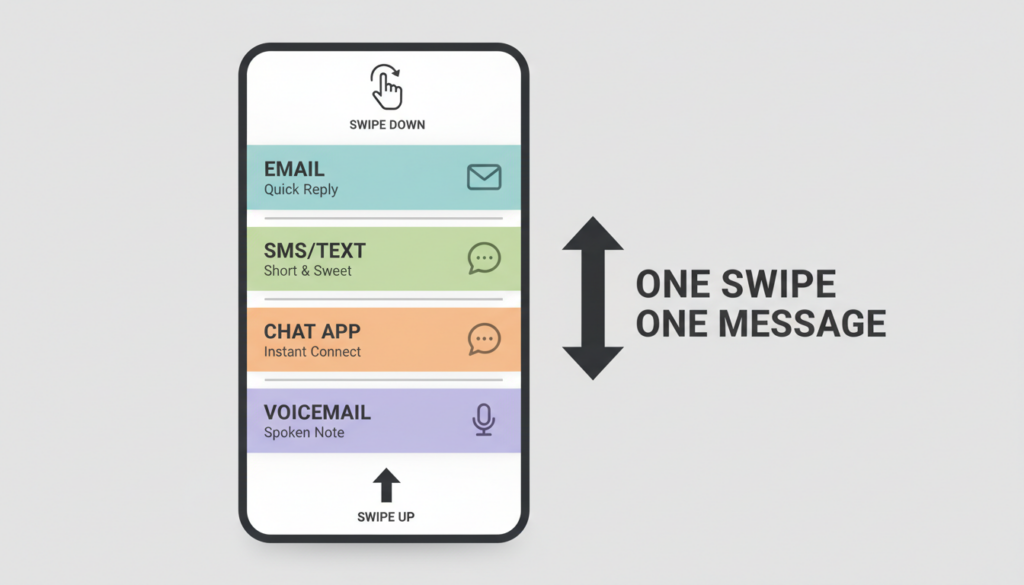 SWIPE DOWN

EMAIL
Quick Reply

SMS/TEXT
Short & Sweet

CHAT APP
Instant Connect

VOICEMAIL
Spoken Note

SWIPE UP

ONE SWIPE
ONE MESSAGE